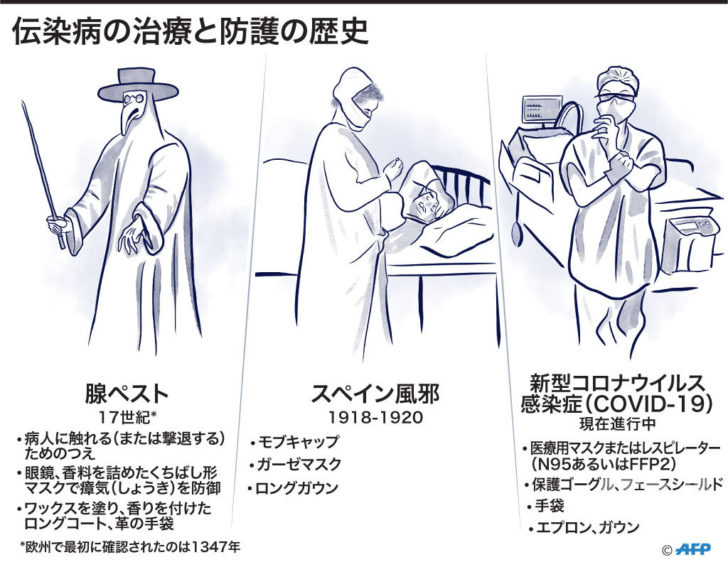 伝染病の治療と防護の歴史

腺ペスト
17世紀*
• 病人に触れる(または撃退する)ためのつえ
• 眼鏡、香料を詰めたくちばし形マスクで瘴気(しょうき)を防御
• ワックスを塗り、香りを付けたロングコート、革の手袋
*欧州で最初に確認されたのは1347年

スペイン風邪
1918-1920
• モブキャップ
• ガーゼマスク
• ロングガウン

新型コロナウイルス感染症(COVID-19)
現在進行中
• 医療用マスクまたはレスピレーター(N95あるいはFFP2)
• 保護ゴーグル、フェースシールド
• 手袋
• エプロン、ガウン

© AFP